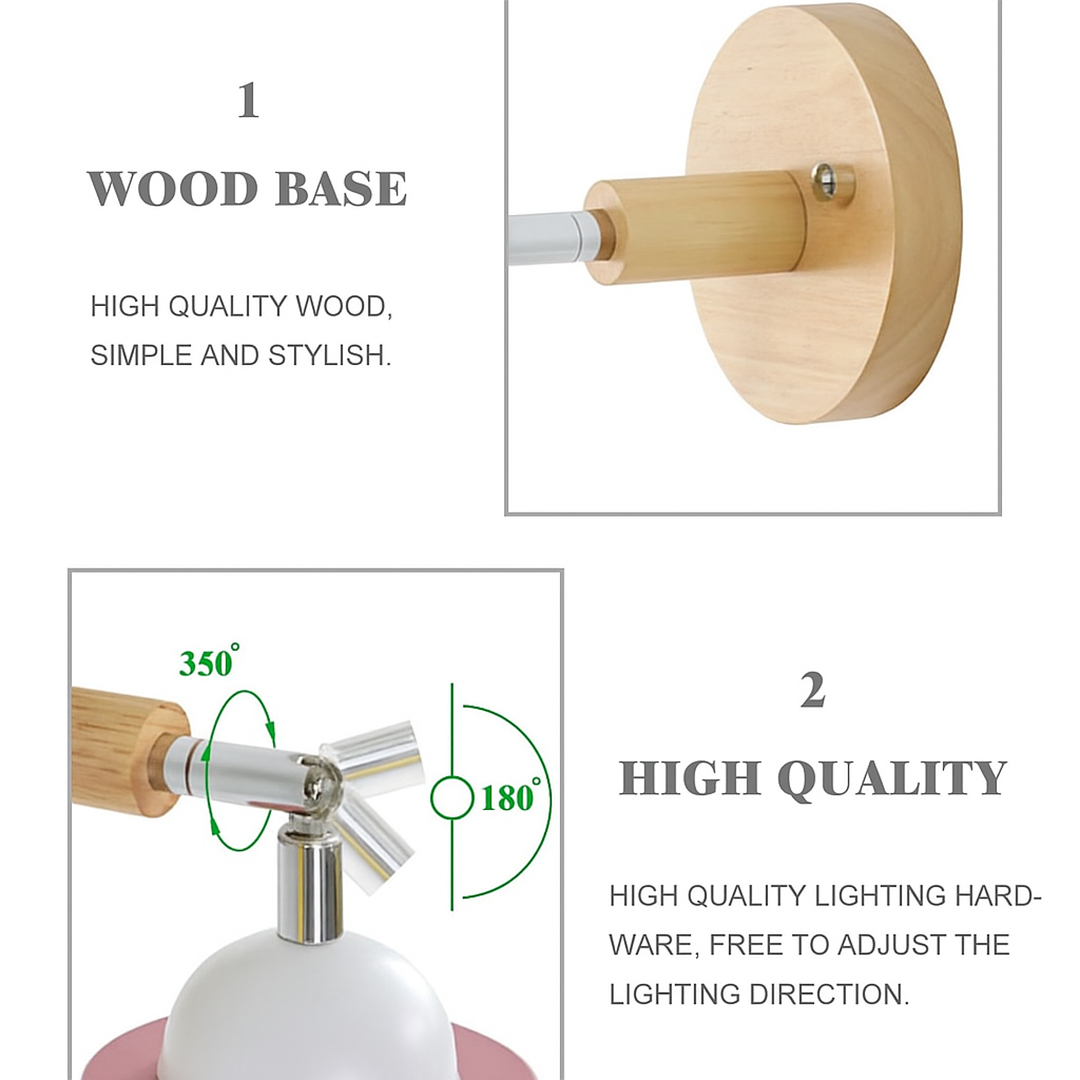 1

WOOD BASE

HIGH QUALITY WOOD, SIMPLE AND STYLISH.

350°

180°

2

HIGH QUALITY

HIGH QUALITY LIGHTING HARDWARE, FREE TO ADJUST THE LIGHTING DIRECTION.